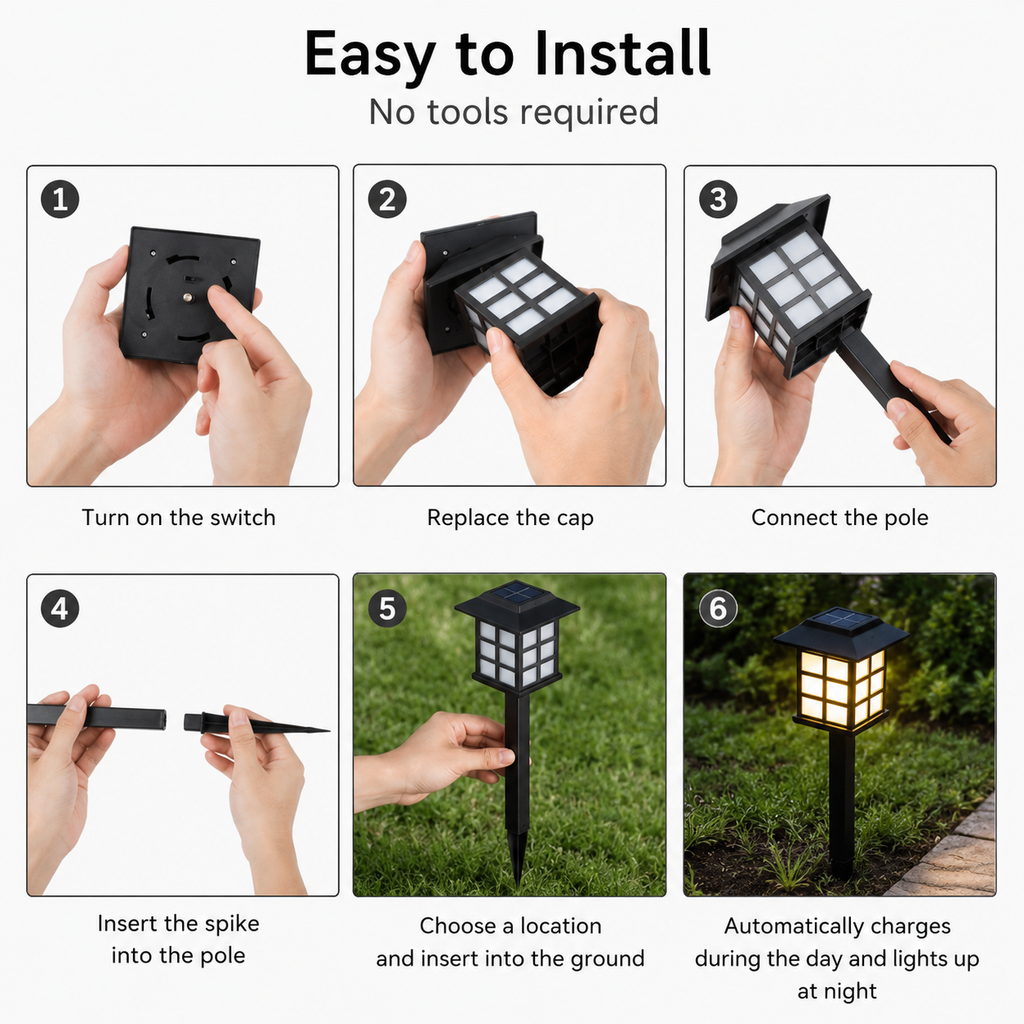 Easy to Install
No tools required

1
Turn on the switch

2
Replace the cap

3
Connect the pole

4
Insert the spike into the pole

5
Choose a location and insert into the ground

6
Automatically charges during the day and lights up at night