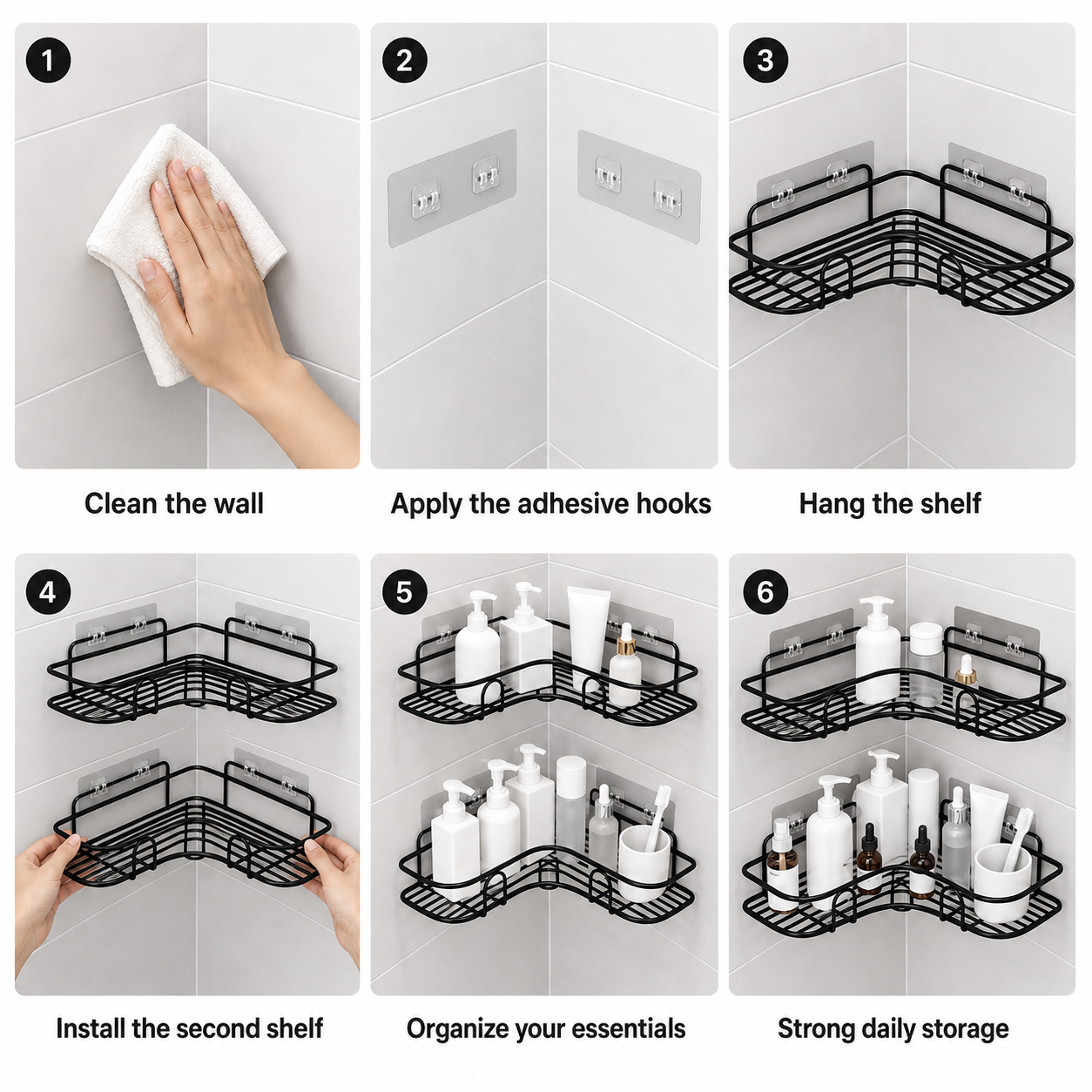 1
Clean the wall

2
Apply the adhesive hooks

3
Hang the shelf

4
Install the second shelf

5
Organize your essentials

6
Strong daily storage