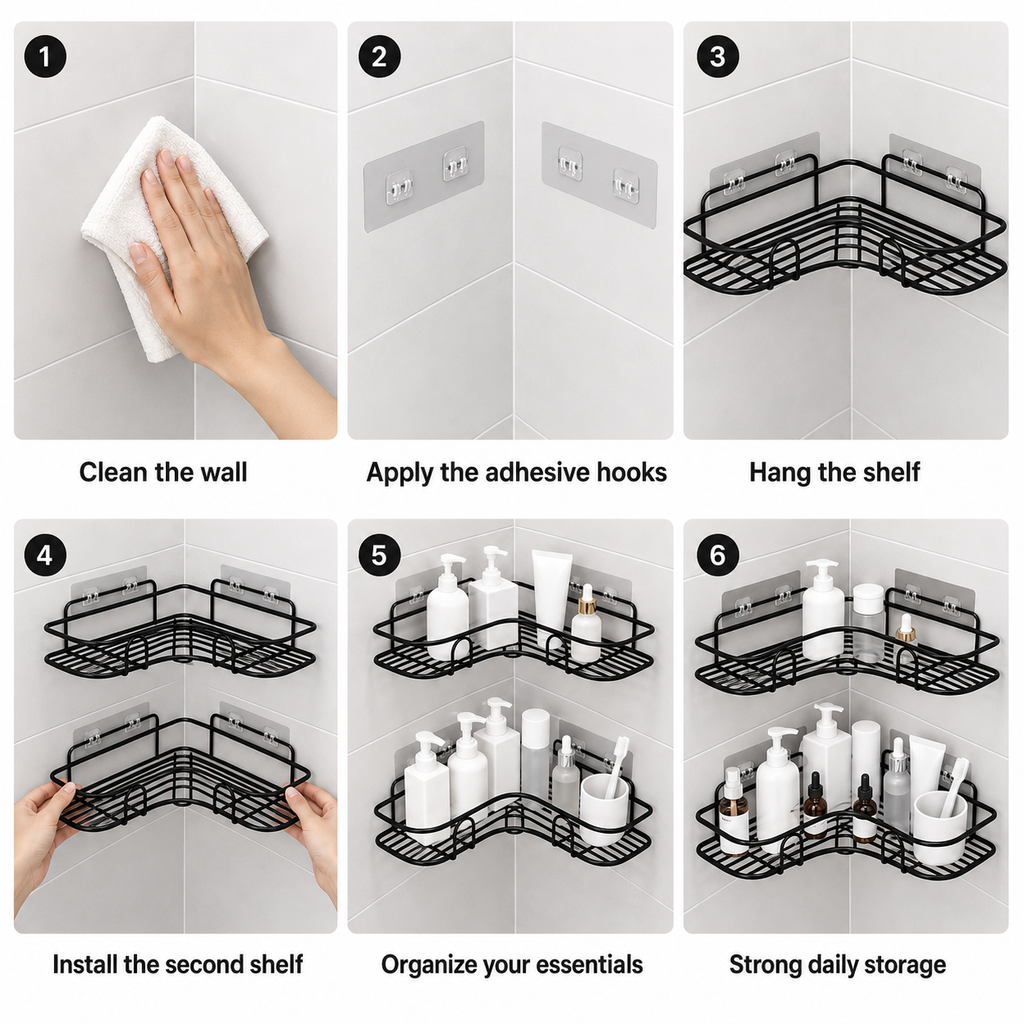 1

Clean the wall

2

Apply the adhesive hooks

3

Hang the shelf

4

Install the second shelf

5

Organize your essentials

6

Strong daily storage